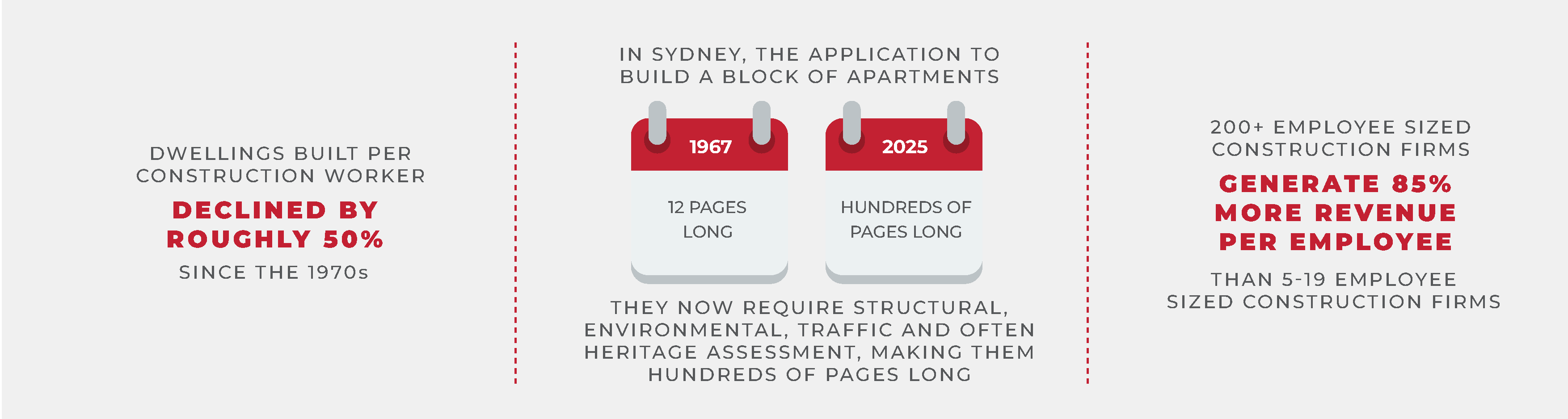 DWELLINGS BUILT PER CONSTRUCTION WORKER

DECLINED BY ROUGHLY 50%

SINCE THE 1970s

IN SYDNEY, THE APPLICATION TO BUILD A BLOCK OF APARTMENTS

1967

12 PAGES LONG

2025

HUNDREDS OF PAGES LONG

THEY NOW REQUIRE STRUCTURAL, ENVIRONMENTAL, TRAFFIC AND OFTEN HERITAGE ASSESSMENT, MAKING THEM HUNDREDS OF PAGES LONG

200+ EMPLOYEE SIZED CONSTRUCTION FIRMS

GENERATE 85% MORE REVENUE PER EMPLOYEE

THAN 5-19 EMPLOYEE SIZED CONSTRUCTION FIRMS